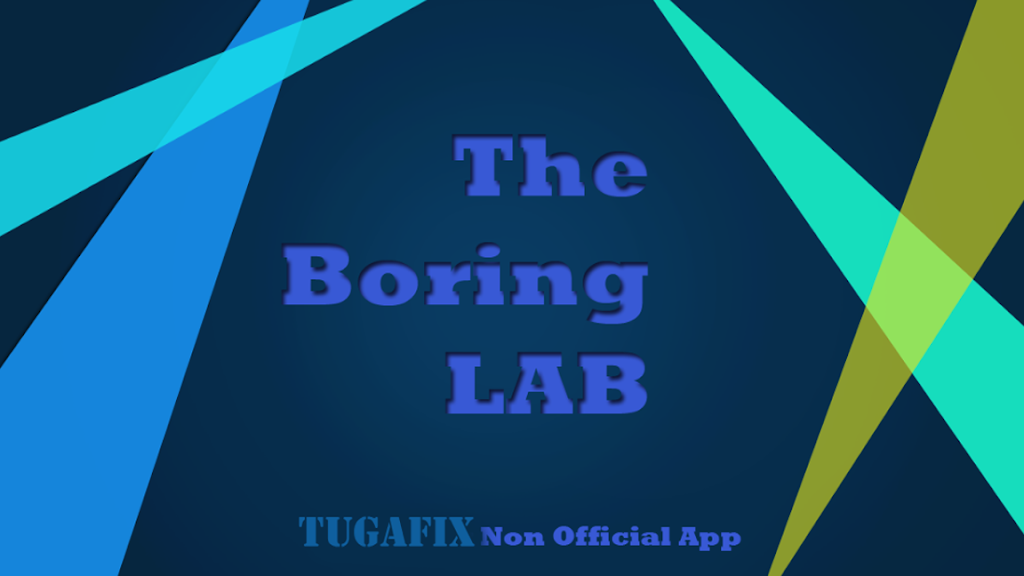 The
Boring
LAB

TUGAFIX Non Official App